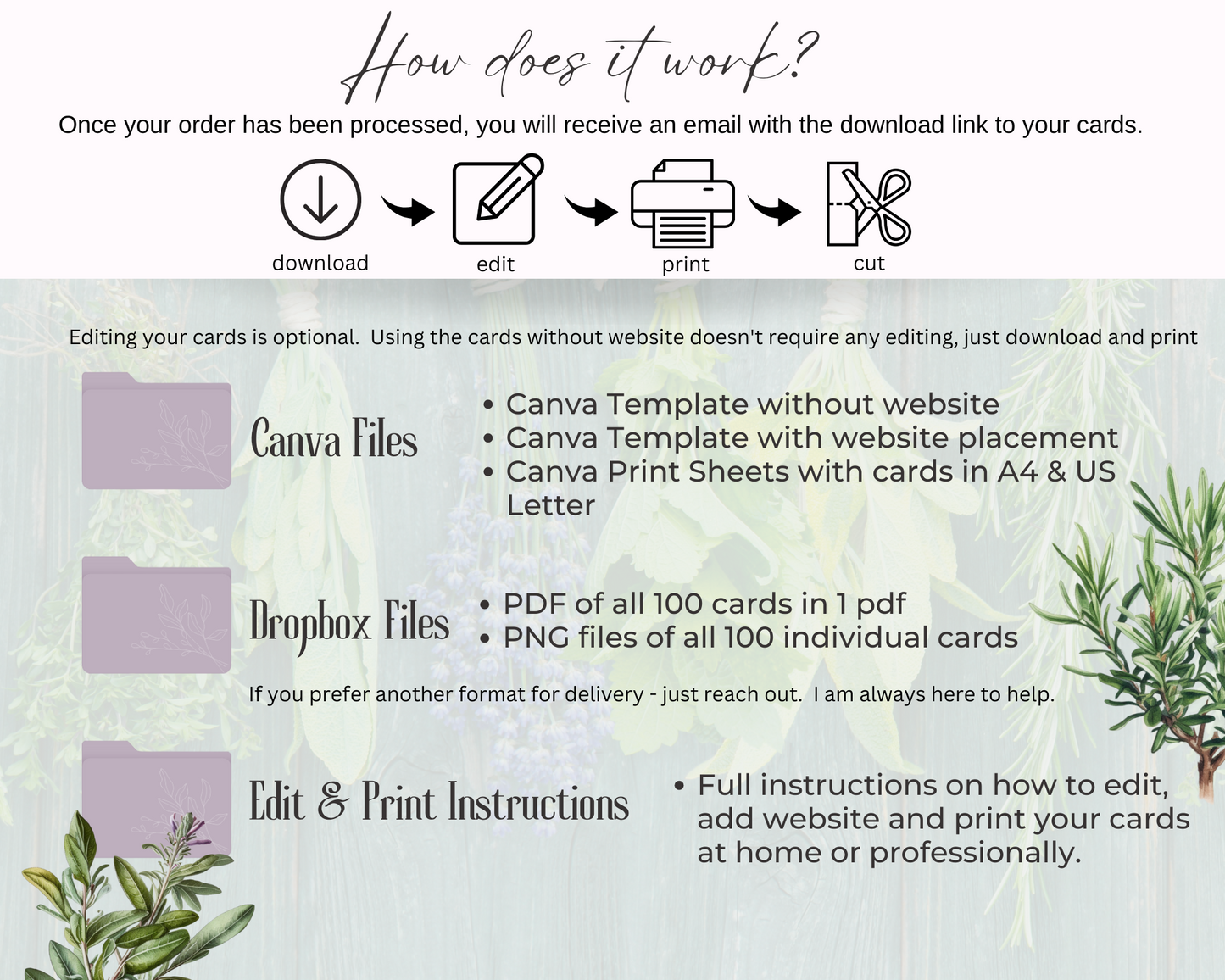 How does it work?

Once your order has been processed, you will receive an email with the download link to your cards.

download edit print cut

Editing your cards is optional. Using the cards without website doesn't require any editing, just download and print

Canva Files

• Canva Template without website
• Canva Template with website placement
• Canva Print Sheets with cards in A4 & US Letter

Dropbox Files

• PDF of all 100 cards in 1 pdf
• PNG files of all 100 individual cards

If you prefer another format for delivery - just reach out. I am always here to help.

Edit & Print Instructions

• Full instructions on how to edit, add website and print your cards at home or professionally.